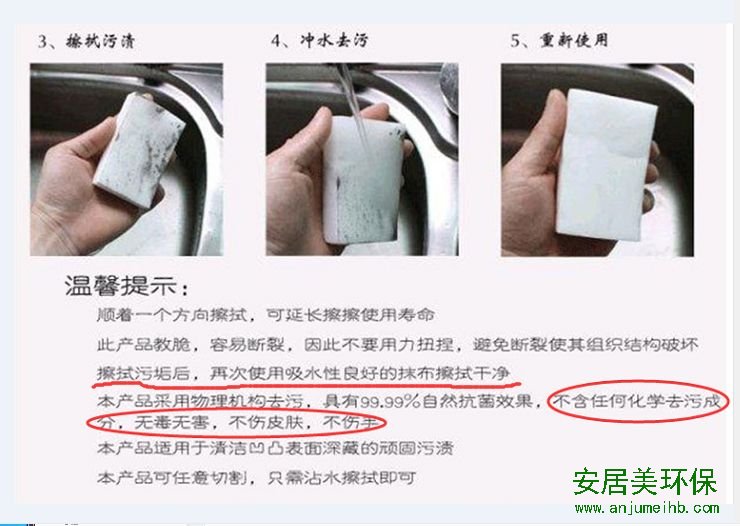 3、擦拭污渍

4、冲水去污

5、重新使用

温馨提示：

顺着一个方向擦拭，可延长擦擦使用寿命

此产品教脆，容易断裂，因此不要用力扭捏，避免断裂使其组织结构破坏

擦拭污垢后，再次使用吸水性良好的抹布擦拭干净

本产品采用物理机构去污，具有99.99%自然抗菌效果，不含任何化学去污成分，无毒无害，不伤皮肤，不伤手

本产品适用于清洁凹凸表面深藏的顽固污渍

本产品可任意切割，只需沾水擦拭即可

安居美环保
www.anjumeihb.com